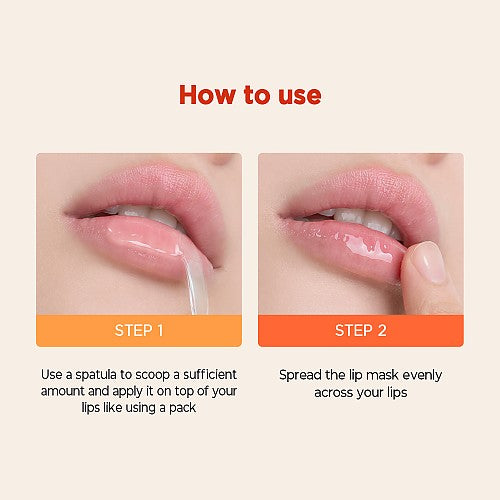 How to use

STEP 1

Use a spatula to scoop a sufficient amount and apply it on top of your lips like using a pack

STEP 2

Spread the lip mask evenly across your lips